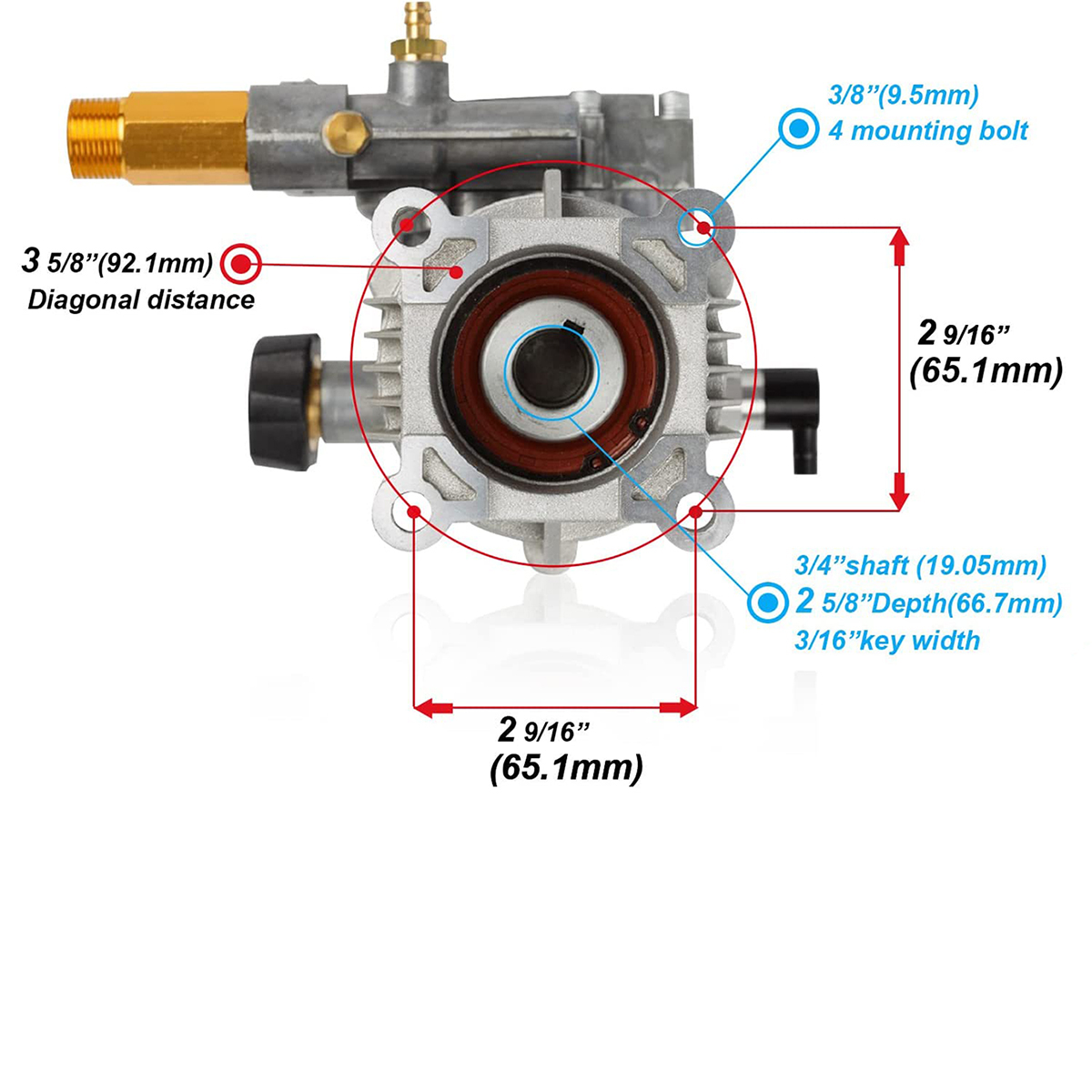 3/8”(9.5mm)
4 mounting bolt

3 5/8”(92.1mm)
Diagonal distance

2 9/16”
(65.1mm)

3/4”shaft (19.05mm)
2 5/8”Depth(66.7mm)
3/16”key width

2 9/16”
(65.1mm)