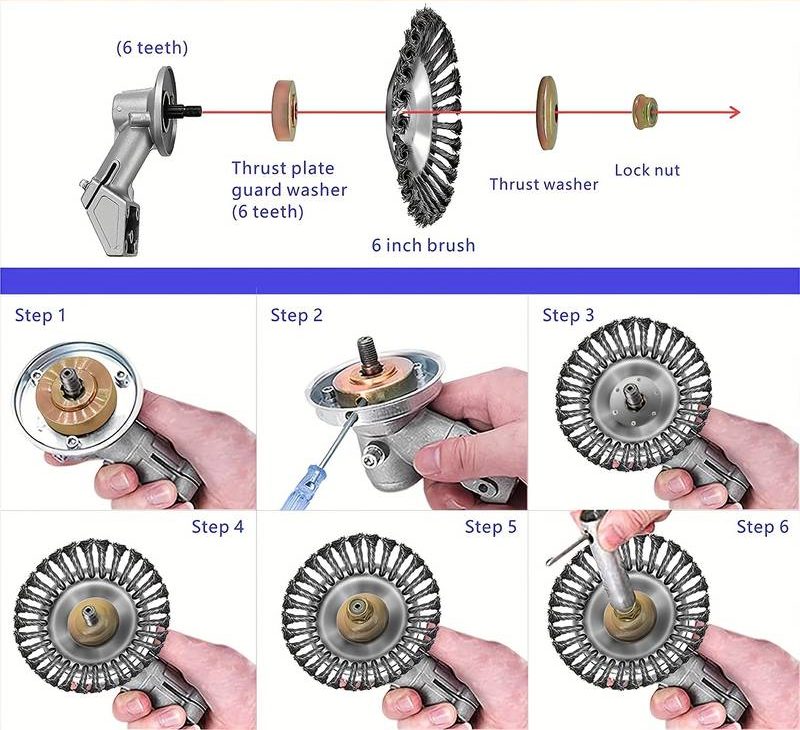 (6 teeth)

Thrust plate guard washer (6 teeth)

6 inch brush

Thrust washer

Lock nut

Step 1

Step 2

Step 3

Step 4

Step 5

Step 6